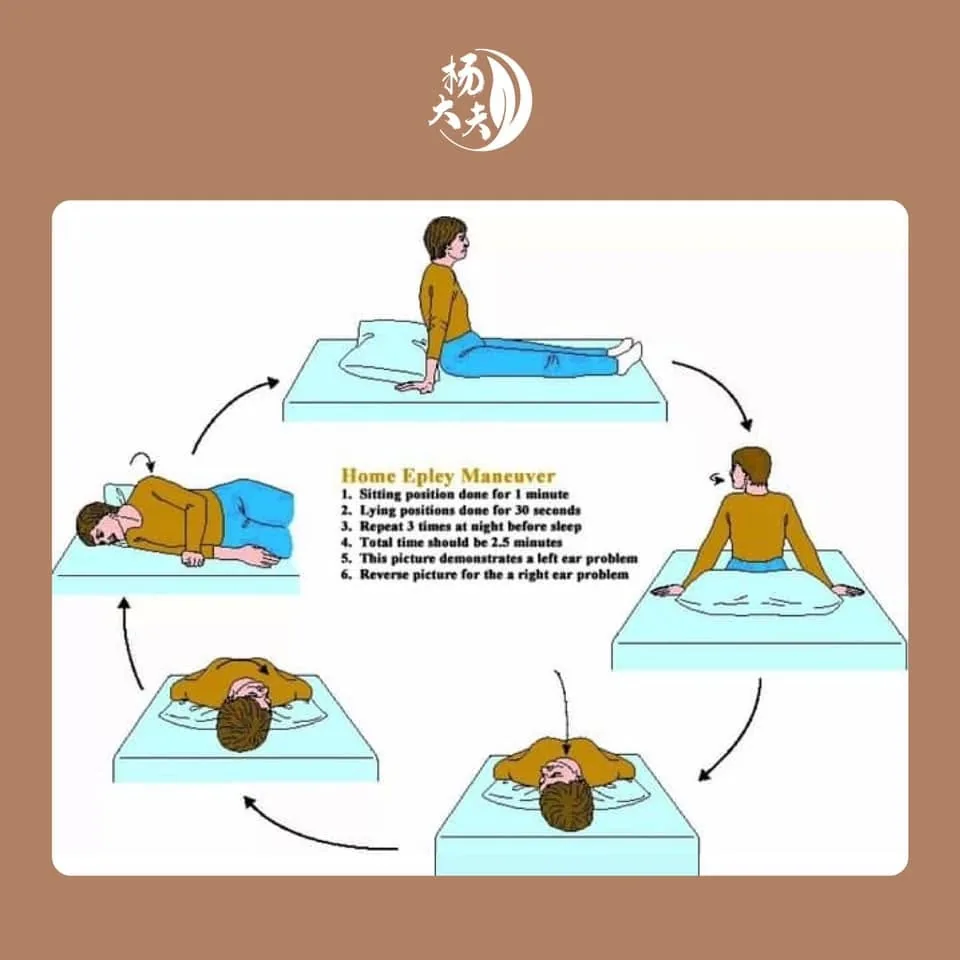 杨大夫

Home Epley Maneuver
1. Sitting position done for 1 minute
2. Lying positions done for 30 seconds
3. Repeat 3 times at night before sleep
4. Total time should be 2.5 minutes
5. This picture demonstrates a left ear problem
6. Reverse picture for the a right ear problem